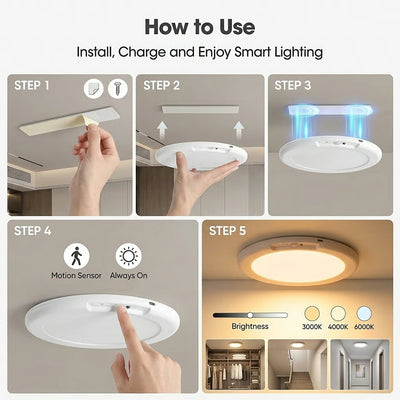 How to Use

Install, Charge and Enjoy Smart Lighting

STEP 1

STEP 2

STEP 3

STEP 4

Motion Sensor

Always On

STEP 5

Brightness

3000K

4000K

6000K